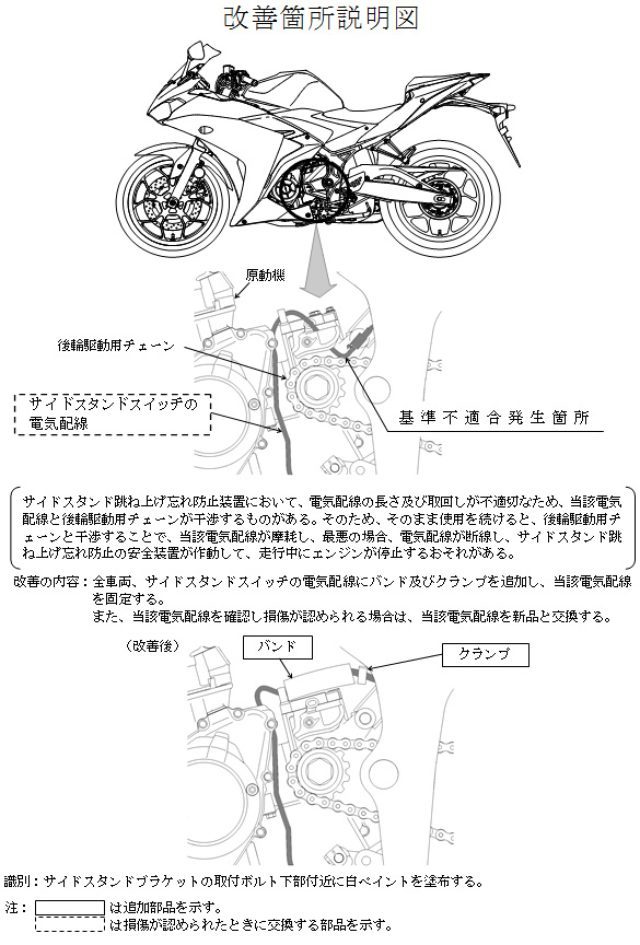 改善箇所説明図

原動機

後輪駆動用チェーン

サイドスタンドスイッチの電気配線

基準不適合発生箇所

サイドスタンド跳ね上げ忘れ防止装置において、電気配線の長さ及び取回しが不適切なため、当該電気配線と後輪駆動用チェーンが干渉するものがある。そのため、そのまま使用を続けると、後輪駆動用チェーンと干渉することで、当該電気配線が摩耗し、最悪の場合、電気配線が断線し、サイドスタンド跳ね上げ忘れ防止の安全装置が作動して、走行中にエンジンが停止するおそれがある。

改善の内容：全車両、サイドスタンドスイッチの電気配線にバンド及びクランプを追加し、当該電気配線を固定する。
また、当該電気配線を確認し損傷が認められる場合は、当該電気配線を新品と交換する。

（改善後）

バンド

クランプ

識別：サイドスタンドブラケットの取付ボルト下部付近に白ペイントを塗布する。

注：　は追加部品を示す。
　は損傷が認められたときに交換する部品を示す。