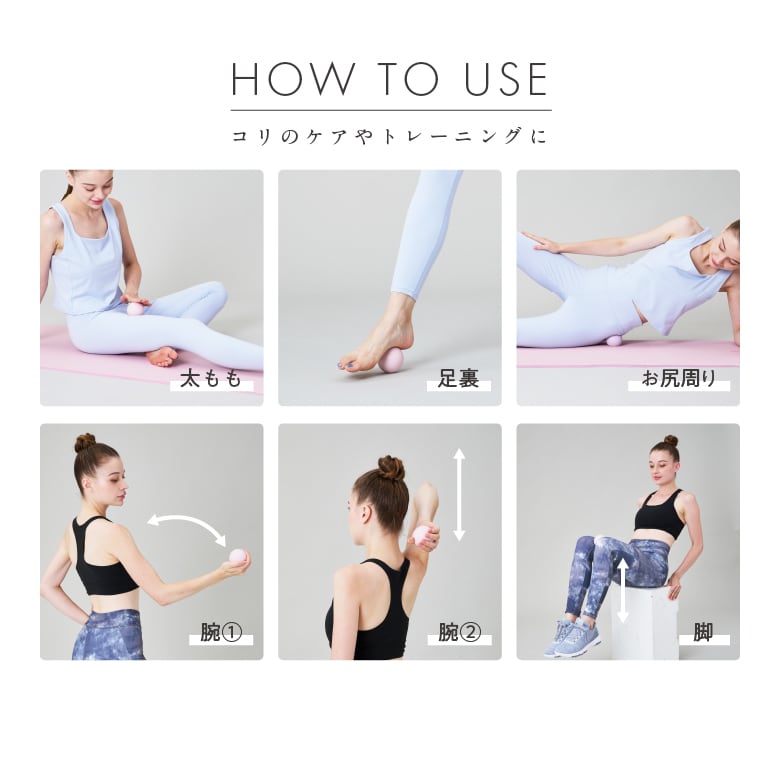 HOW TO USE

コリのケアやトレーニングに

太もも

足裏

お尻周り

腕①

腕②

脚