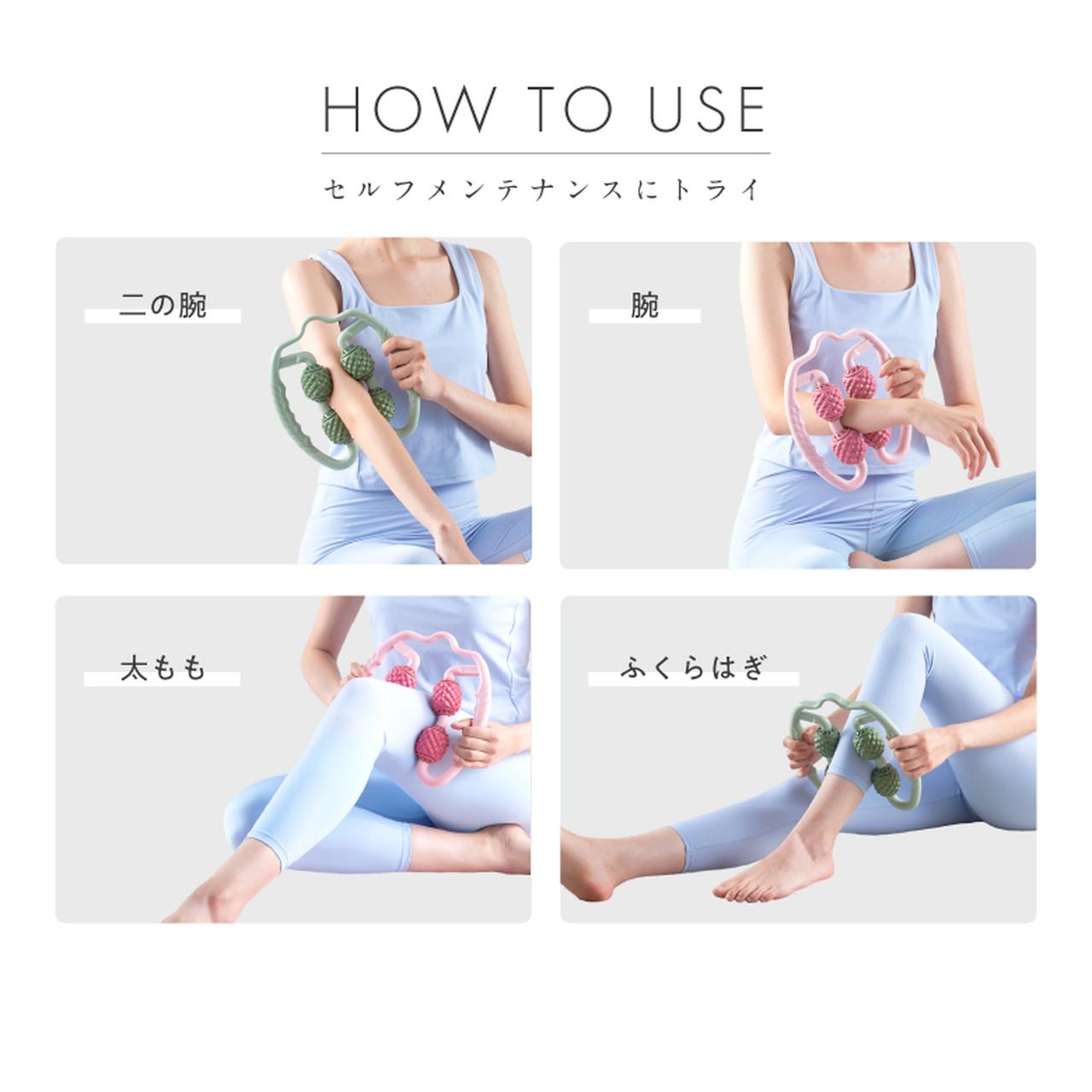 HOW TO USE

セルフメンテナンスにトライ

二の腕

腕

太もも

ふくらはぎ