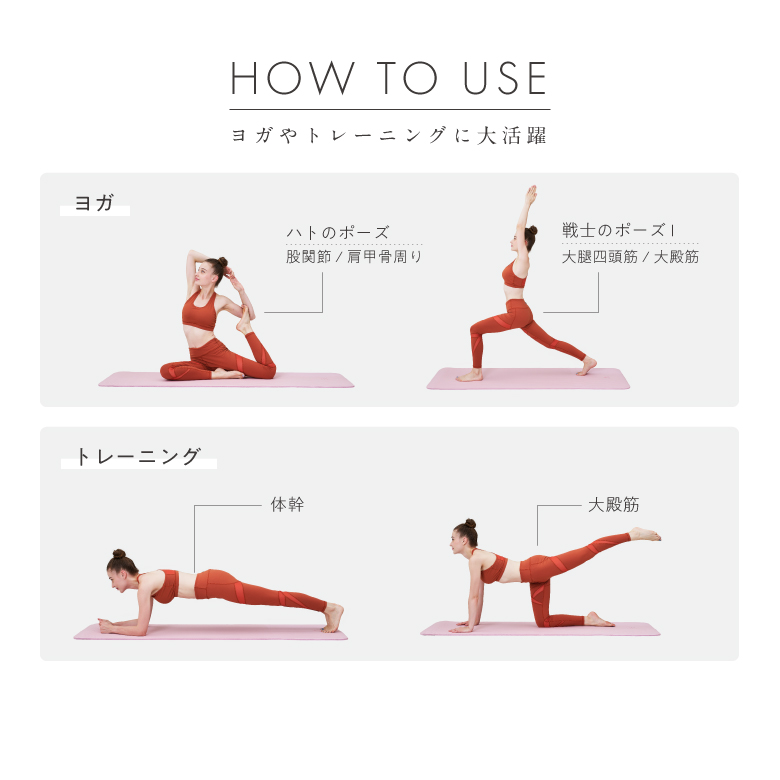 HOW TO USE

ヨガやトレーニングに大活躍

ヨガ

ハトのポーズ
股関節 / 肩甲骨周り

戦士のポーズ I
大腿四頭筋 / 大殿筋

トレーニング

体幹

大殿筋