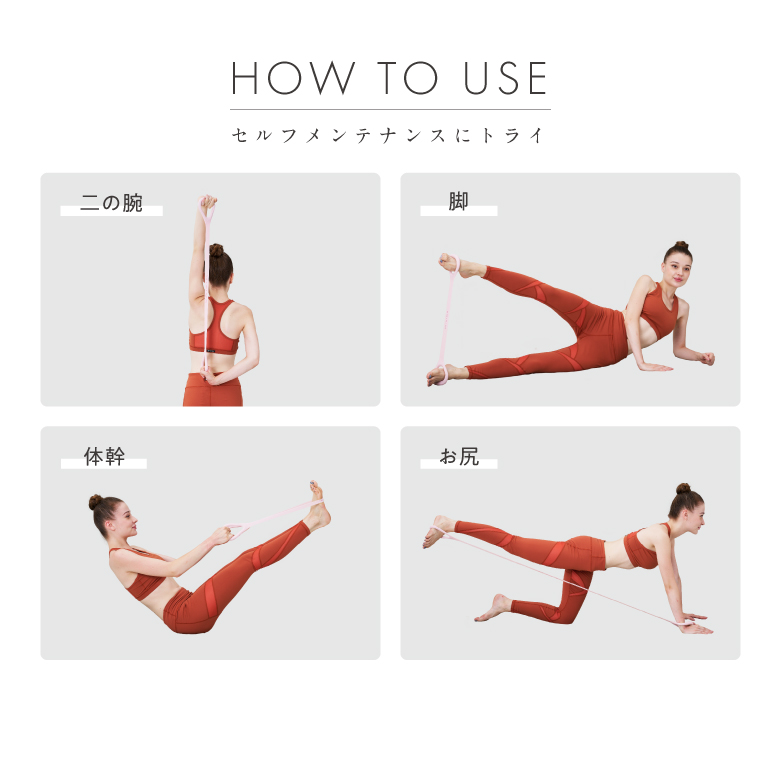 HOW TO USE

セルフメンテナンスにトライ

二の腕

脚

体幹

お尻