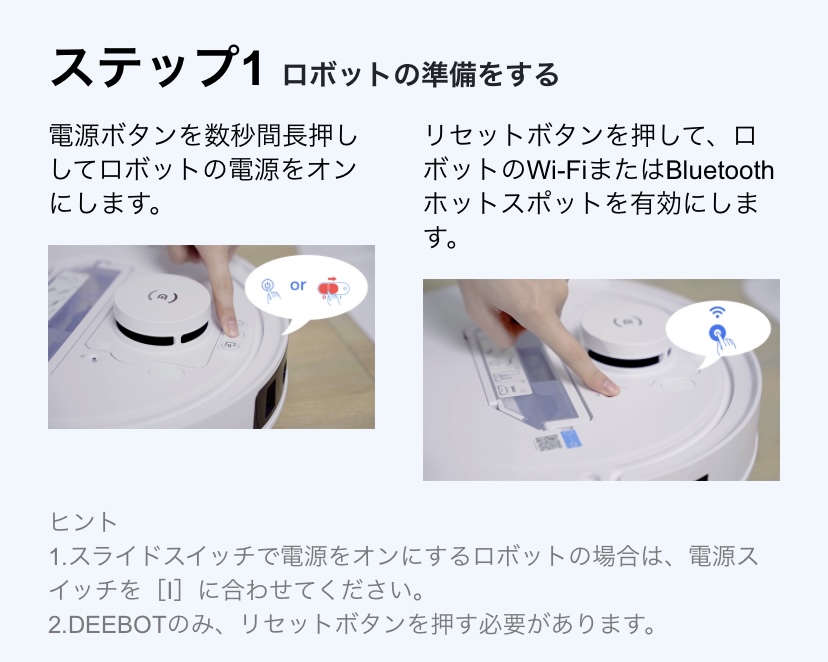 ステップ1 ロボットの準備をする

電源ボタンを数秒間長押ししてロボットの電源をオンにします。

or

リセットボタンを押して、ロボットのWi-FiまたはBluetoothホットスポットを有効にします。

ヒント
1.スライドスイッチで電源をオンにするロボットの場合は、電源スイッチを［I］に合わせてください。
2.DEEBOTのみ、リセットボタンを押す必要があります。