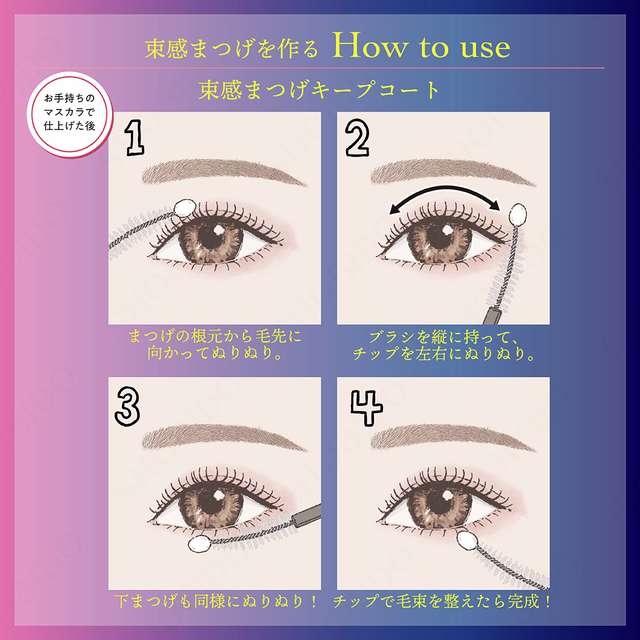 束感まつげを作る How to use

束感まつげキープコート

お手持ちのマスカラで仕上げた後

1

まつげの根元から毛先に向かってぬりぬり。

2

ブラシを縦に持って、チップを左右にぬりぬり。

3

下まつげも同様にぬりぬり！

4

チップで毛束を整えたら完成！