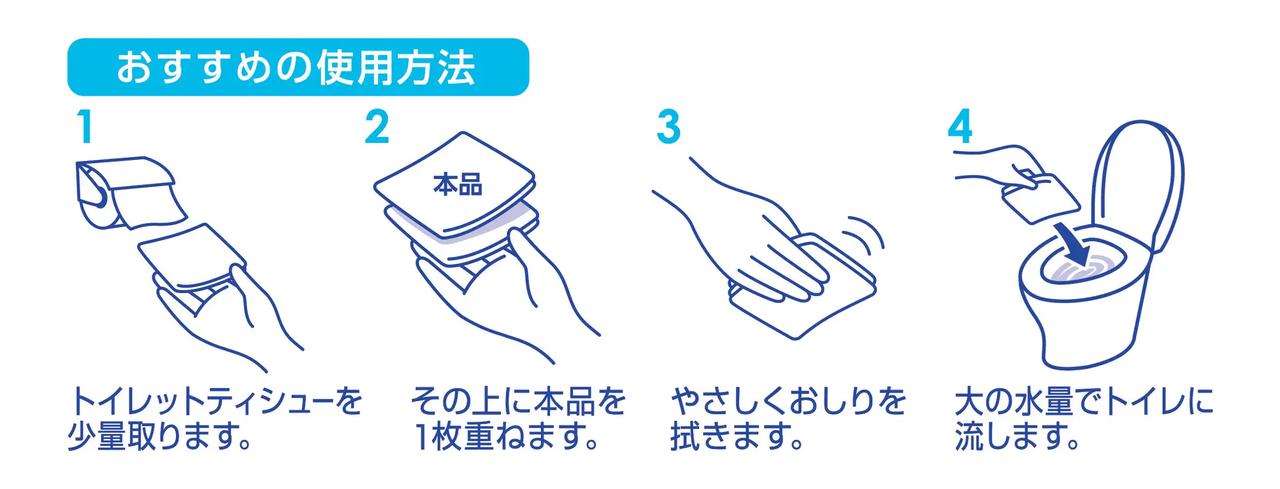 おすすめの使用方法

1
トイレットティシューを少量取ります。

2
本品
その上に本品を1枚重ねます。

3
やさしくおしりを拭きます。

4
大の水量でトイレに流します。