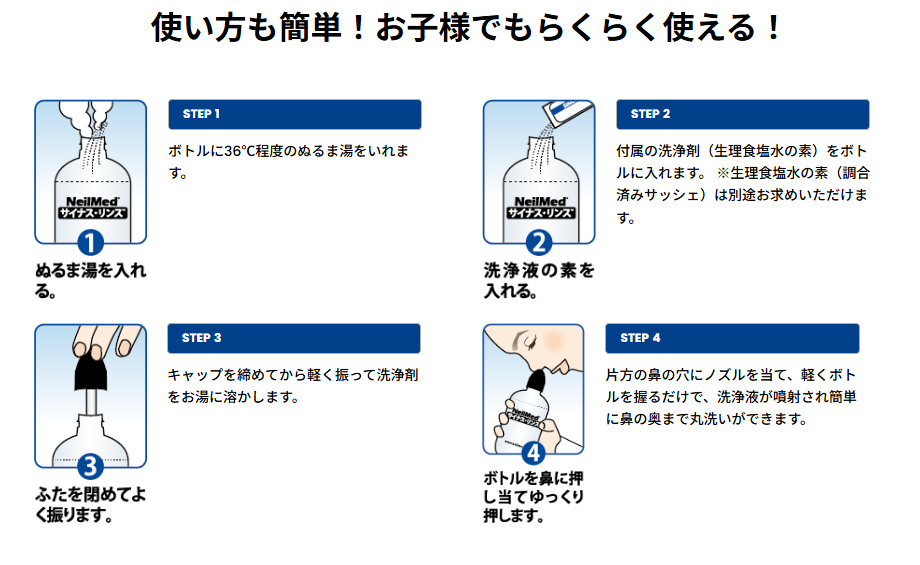 使い方も簡単！お子様でもらくらく使える！

NeilMed サイナス・リンス

1

ぬるま湯を入れる。

STEP 1

ボトルに36°C程度のぬるま湯をいれます。

NeilMed サイナス・リンス

2

洗浄液の素を入れる。

STEP 2

付属の洗浄剤（生理食塩水の素）をボトルに入れます。 ※生理食塩水の素（調合済みサッシェ）は別途お求めいただけます。

3

ふたを閉めてよく振ります。

STEP 3

キャップを締めてから軽く振って洗浄剤をお湯に溶かします。

NeilMed サイナス・リンス

4

ボトルを鼻に押し当てゆっくり押します。

STEP 4

片方の鼻の穴にノズルを当て、軽くボトルを握るだけで、洗浄液が噴射され簡単に鼻の奥まで丸洗いができます。