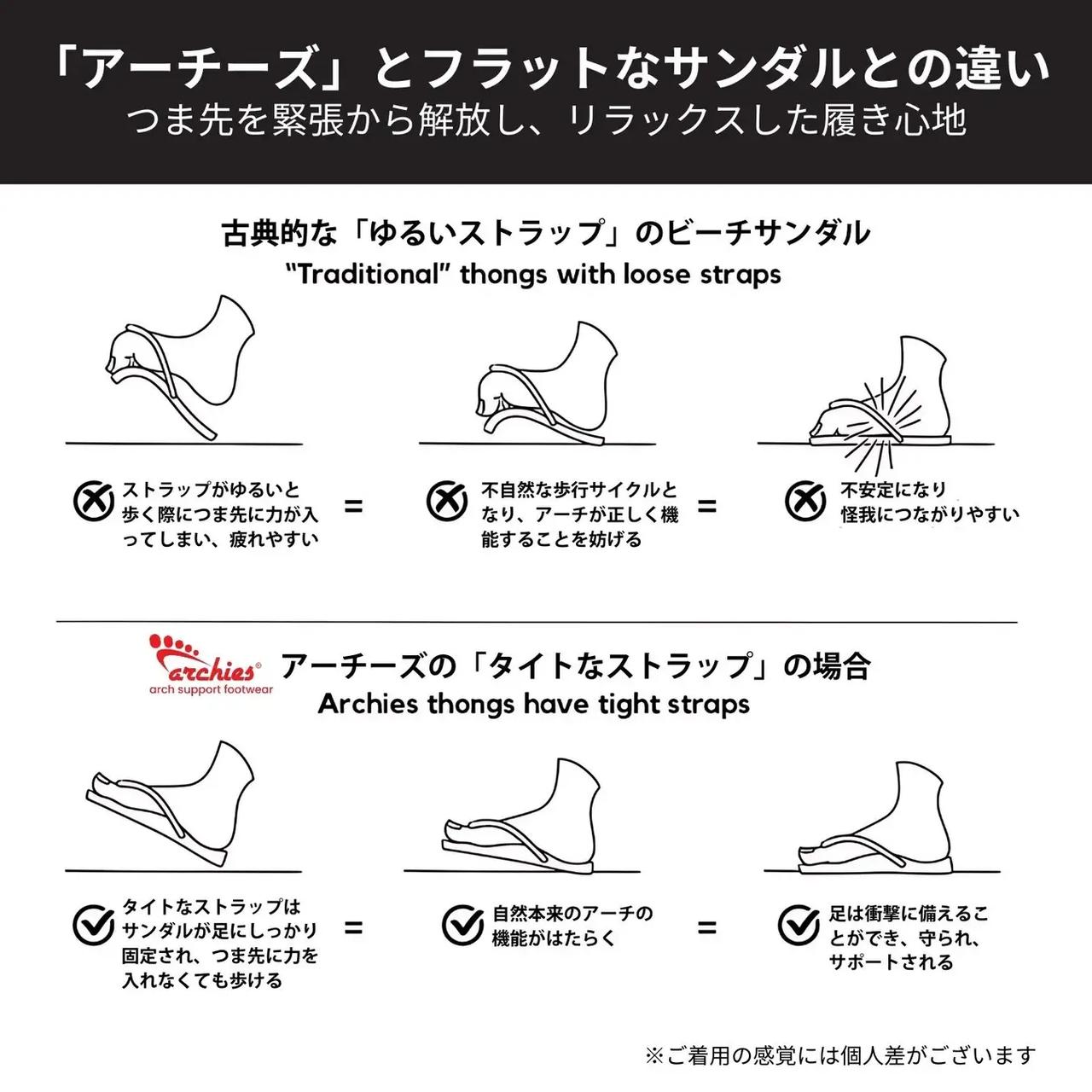 「アーチーズ」とフラットなサンダルとの違い
つま先を緊張から解放し、リラックスした履き心地

古典的な「ゆるいストラップ」のビーチサンダル
"Traditional" thongs with loose straps

ストラップがゆるいと歩く際につま先に力が入ってしまい、疲れやすい
=
不自然な歩行サイクルとなり、アーチが正しく機能することを妨げる
=
不安定になり怪我につながりやすい

archies
arch support footwear
アーチーズの「タイトなストラップ」の場合
Archies thongs have tight straps

タイトなストラップはサンダルが足にしっかり固定され、つま先に力を入れなくても歩ける
=
自然本来のアーチの機能がはたらく
=
足は衝撃に備えることができ、守られ、サポートされる

※ご着用の感覚には個人差がございます