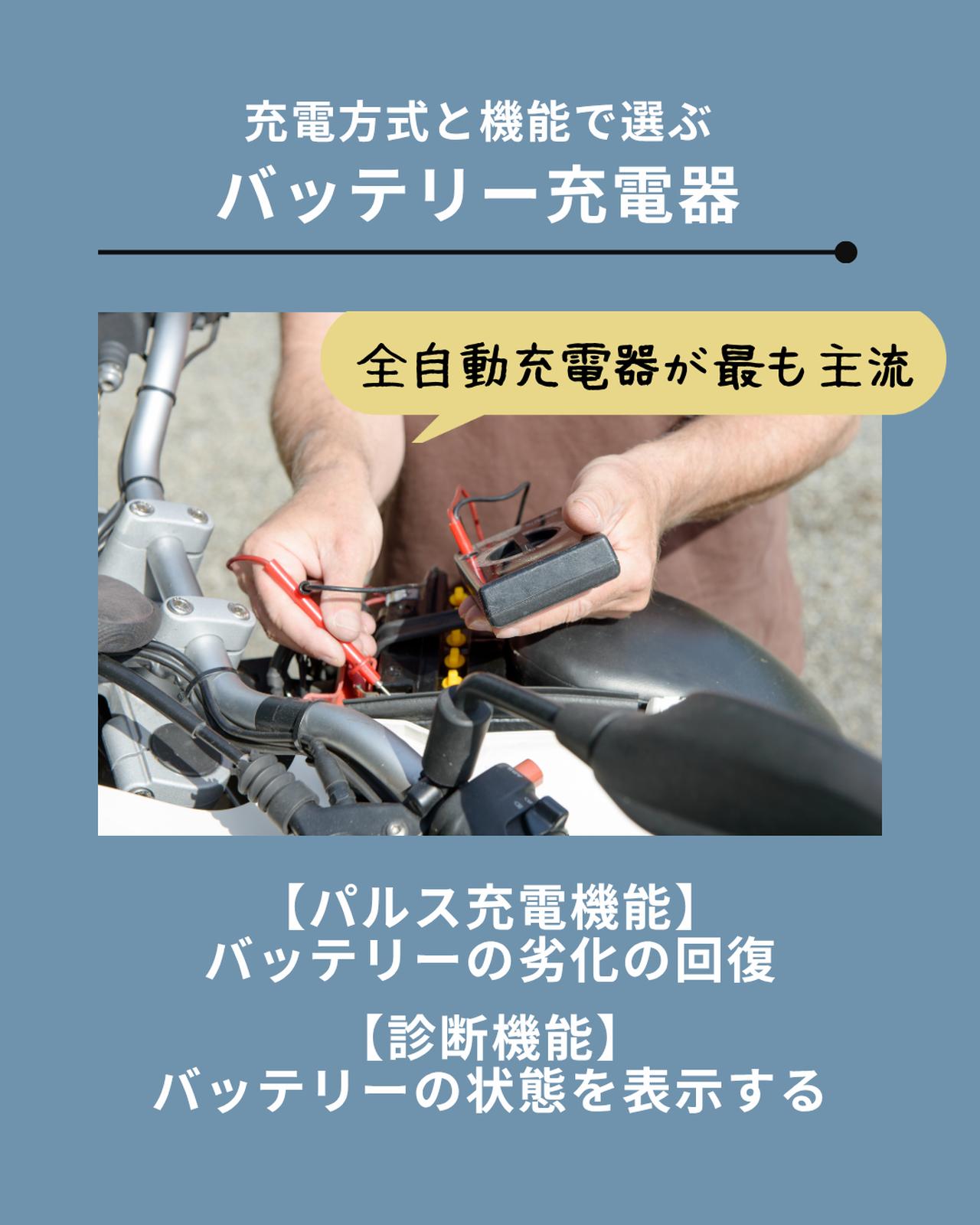 充電方式と機能で選ぶ
バッテリー充電器

全自動充電器が最も主流

【パルス充電機能】
バッテリーの劣化の回復

【診断機能】
バッテリーの状態を表示する