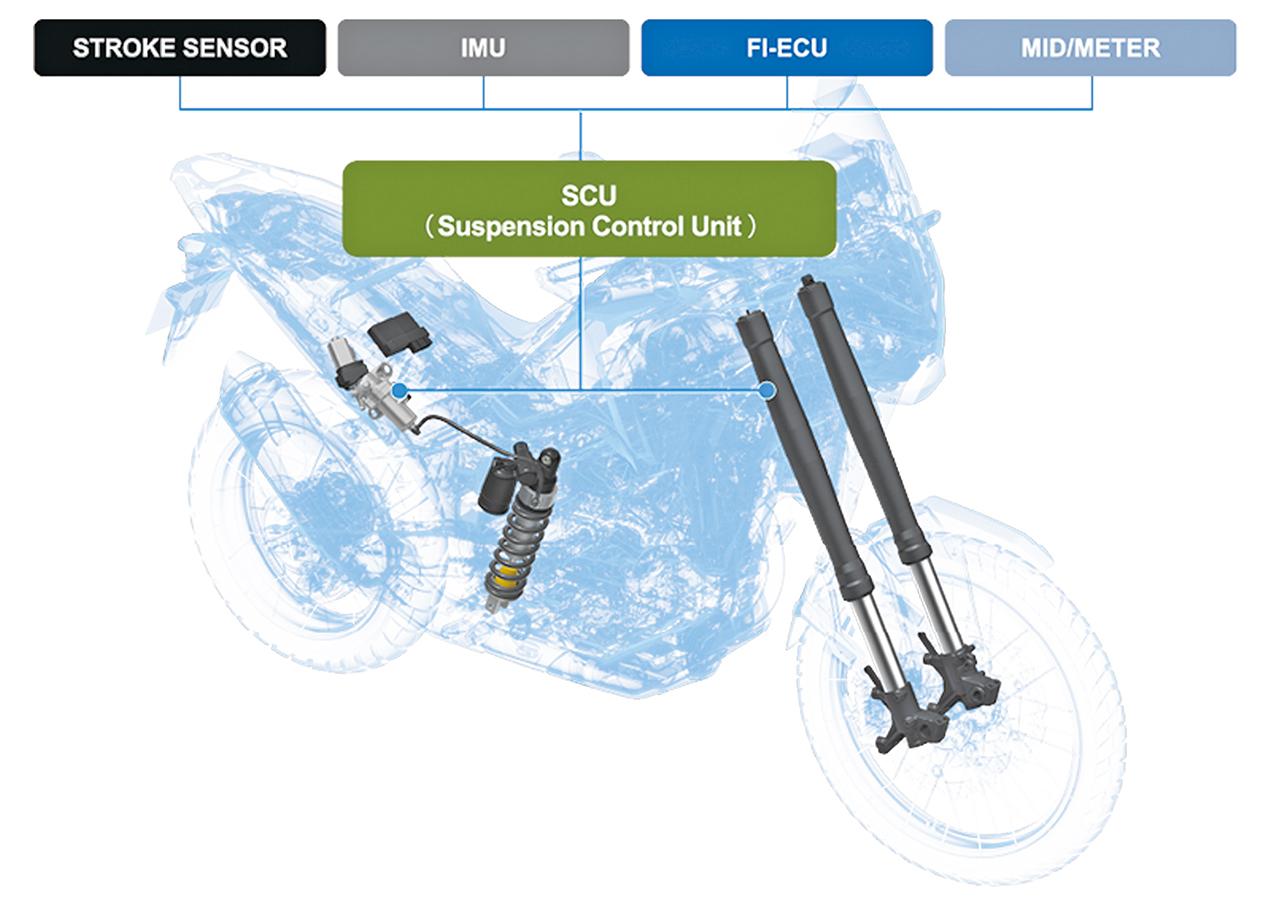 STROKE SENSOR

IMU

FI-ECU

MID/METER

SCU
（Suspension Control Unit）