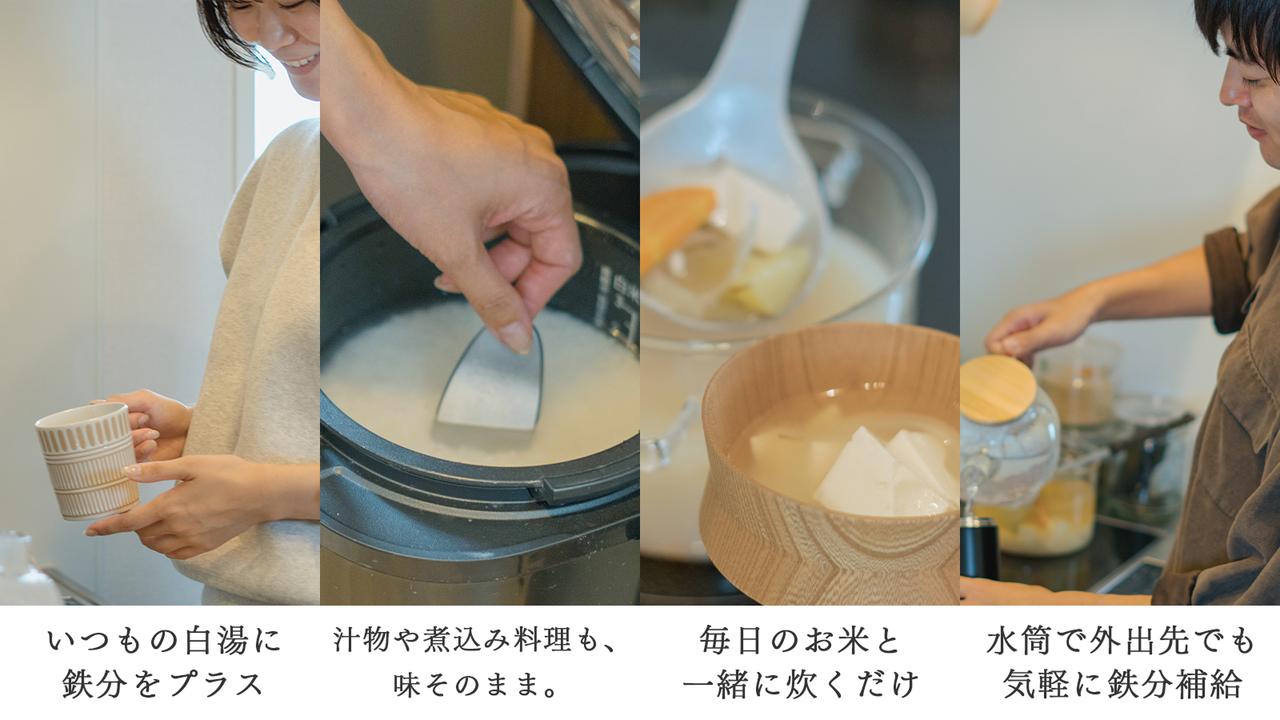 いつもの白湯に
鉄分をプラス

汁物や煮込み料理も、
味そのまま。

毎日のお米と
一緒に炊くだけ

水筒で外出先でも
気軽に鉄分補給