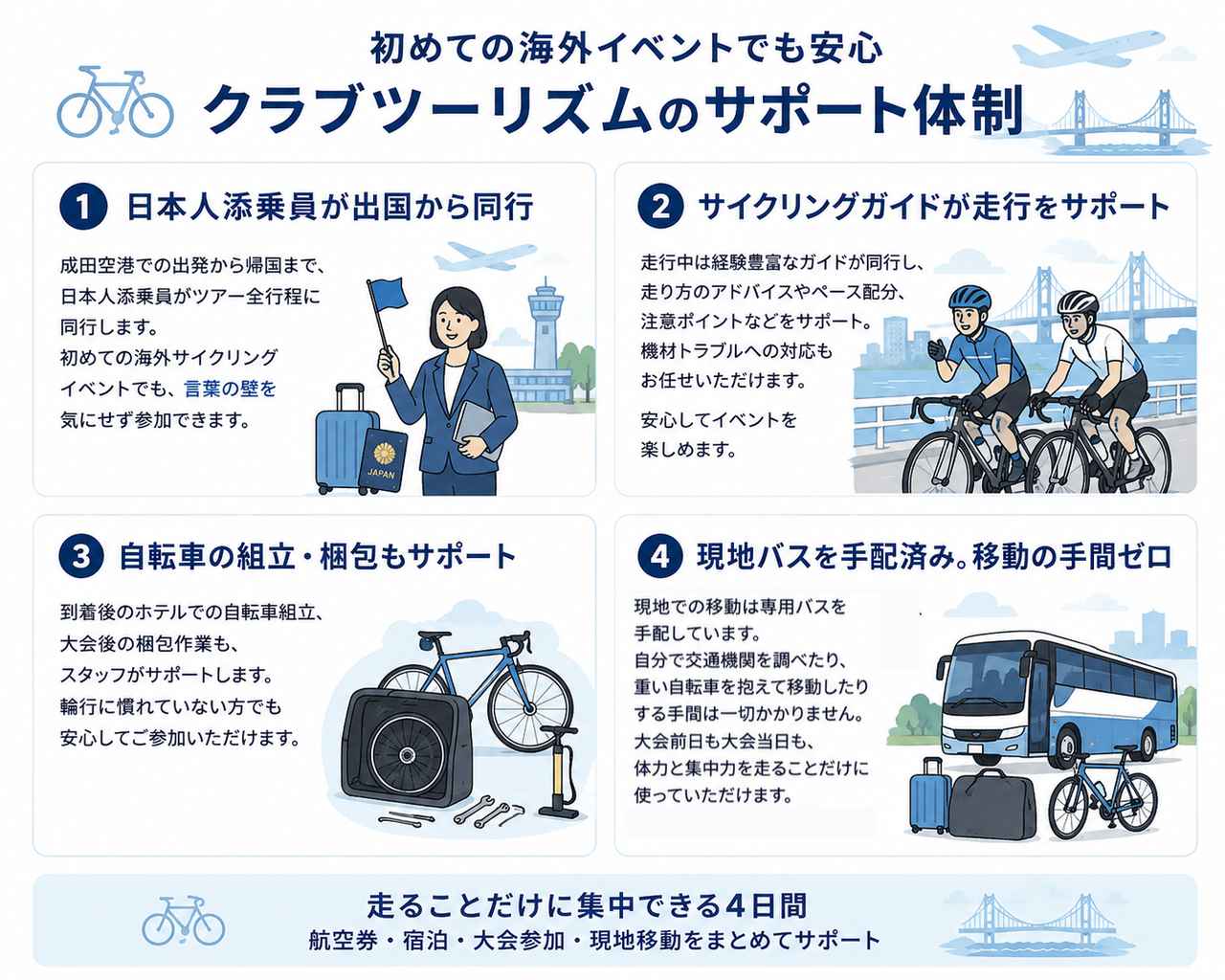 初めての海外イベントでも安心
クラブツーリズムのサポート体制

1 日本人添乗員が出国から同行

成田空港での出発から帰国まで、日本人添乗員がツアー全行程に同行します。
初めての海外サイクリングイベントでも、言葉の壁を気にせず参加できます。

JAPAN

2 サイクリングガイドが走行をサポート

走行中は経験豊富なガイドが同行し、走り方のアドバイスやペース配分、注意ポイントなどをサポート。
機材トラブルへの対応もお任せいただけます。

安心してイベントを楽しめます。

3 自転車の組立・梱包もサポート

到着後のホテルでの自転車組立、大会後の梱包作業も、スタッフがサポートします。
輪行に慣れていない方でも安心してご参加いただけます。

4 現地バスを手配済み。移動の手間ゼロ

現地での移動は専用バスを手配しています。
自分で交通機関を調べたり、重い自転車を抱えて移動したりする手間は一切かかりません。
大会前日も大会当日も、体力と集中力を走ることだけに使っていただけます。

走ることだけに集中できる4日間
航空券・宿泊・大会参加・現地移動をまとめてサポート