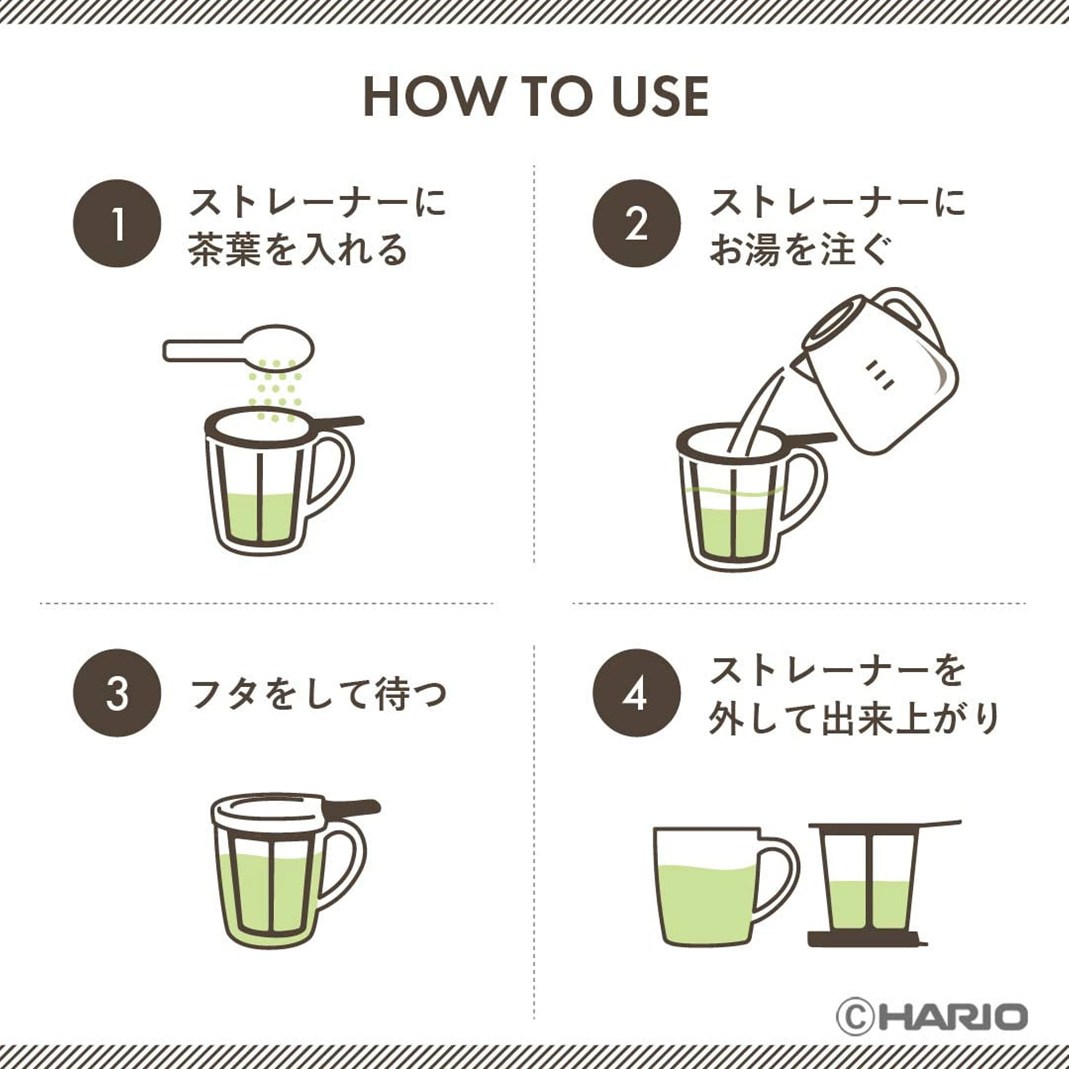 HOW TO USE

1 ストレーナーに茶葉を入れる

2 ストレーナーにお湯を注ぐ

3 フタをして待つ

4 ストレーナーを外して出来上がり

©HARIO