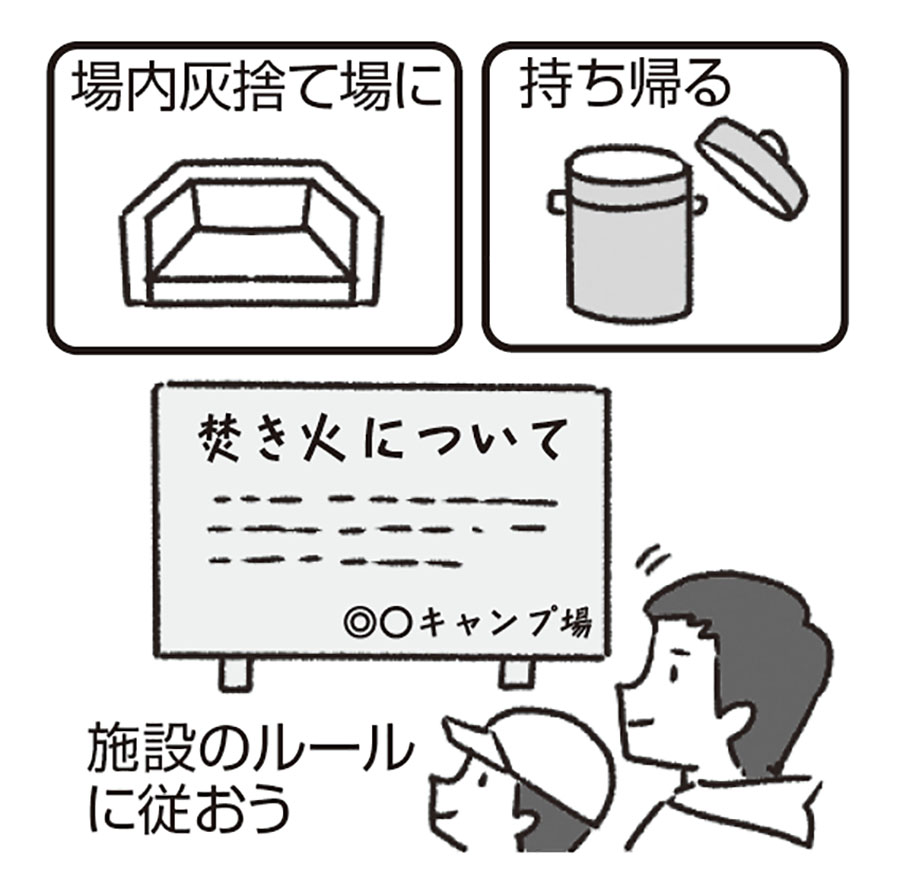 場内灰捨て場に

持ち帰る

焚き火について

◎○キャンプ場

施設のルールに従おう