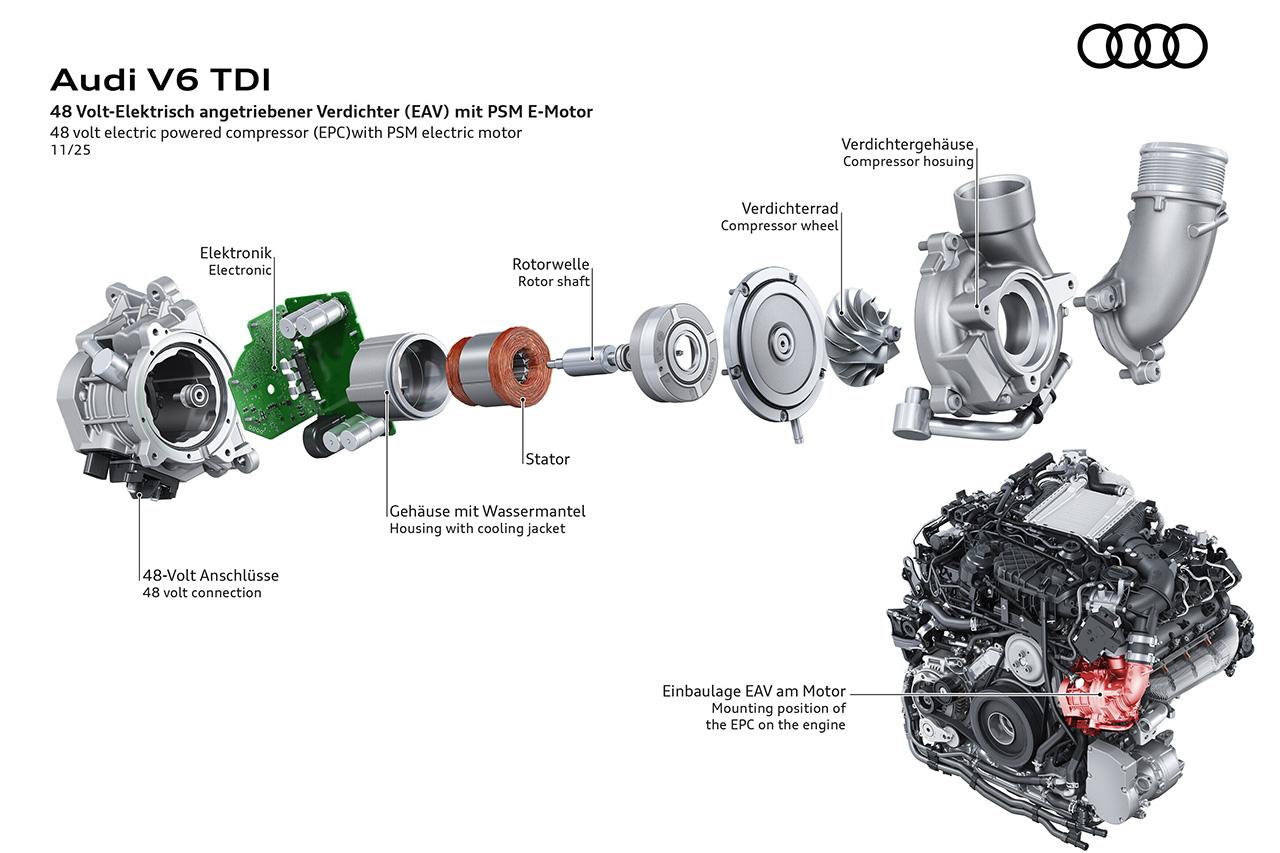 Audi V6 TDI
48 Volt-Elektrisch angetriebener Verdichter (EAV) mit PSM E-Motor
48 volt electric powered compressor (EPC)with PSM electric motor
11/25

Verdichtergehäuse
Compressor hosuing

Verdichterrad
Compressor wheel

Elektronik
Electronic

Rotorwelle
Rotor shaft

Stator

Gehäuse mit Wassermantel
Housing with cooling jacket

48-Volt Anschlüsse
48 volt connection

Einbaulage EAV am Motor
Mounting position of the EPC on the engine