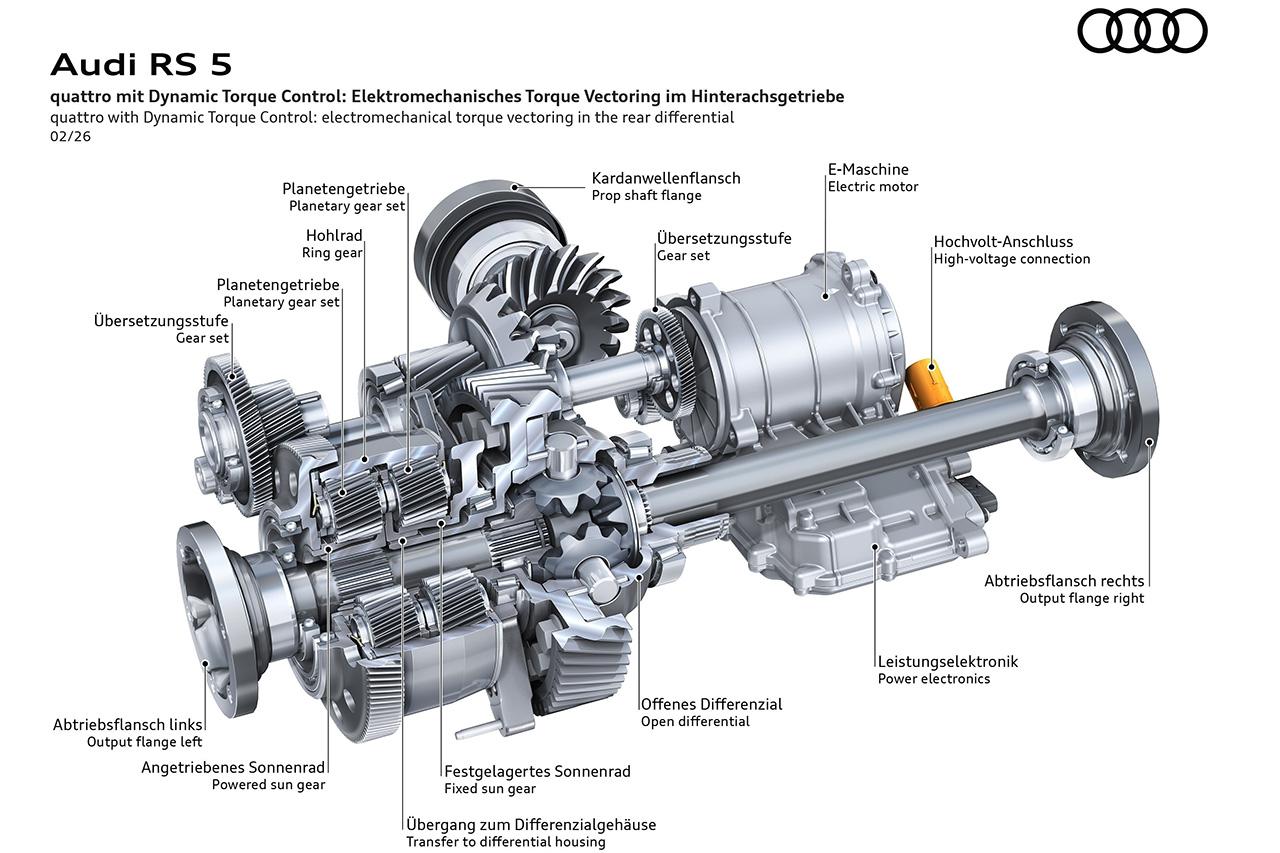 Audi RS 5

quattro mit Dynamic Torque Control: Elektromechanisches Torque Vectoring im Hinterachsgetriebe
quattro with Dynamic Torque Control: electromechanical torque vectoring in the rear differential
02/26

Planetengetriebe
Planetary gear set

Hohlrad
Ring gear

Planetengetriebe
Planetary gear set

Übersetzungsstufe
Gear set

Kardanwellenflansch
Prop shaft flange

Übersetzungsstufe
Gear set

E-Maschine
Electric motor

Hochvolt-Anschluss
High-voltage connection

Abtriebsflansch rechts
Output flange right

Leistungselektronik
Power electronics

Offenes Differenzial
Open differential

Abtriebsflansch links
Output flange left

Angetriebenes Sonnenrad
Powered sun gear

Festgelagertes Sonnenrad
Fixed sun gear

Übergang zum Differenzialgehäuse
Transfer to differential housing