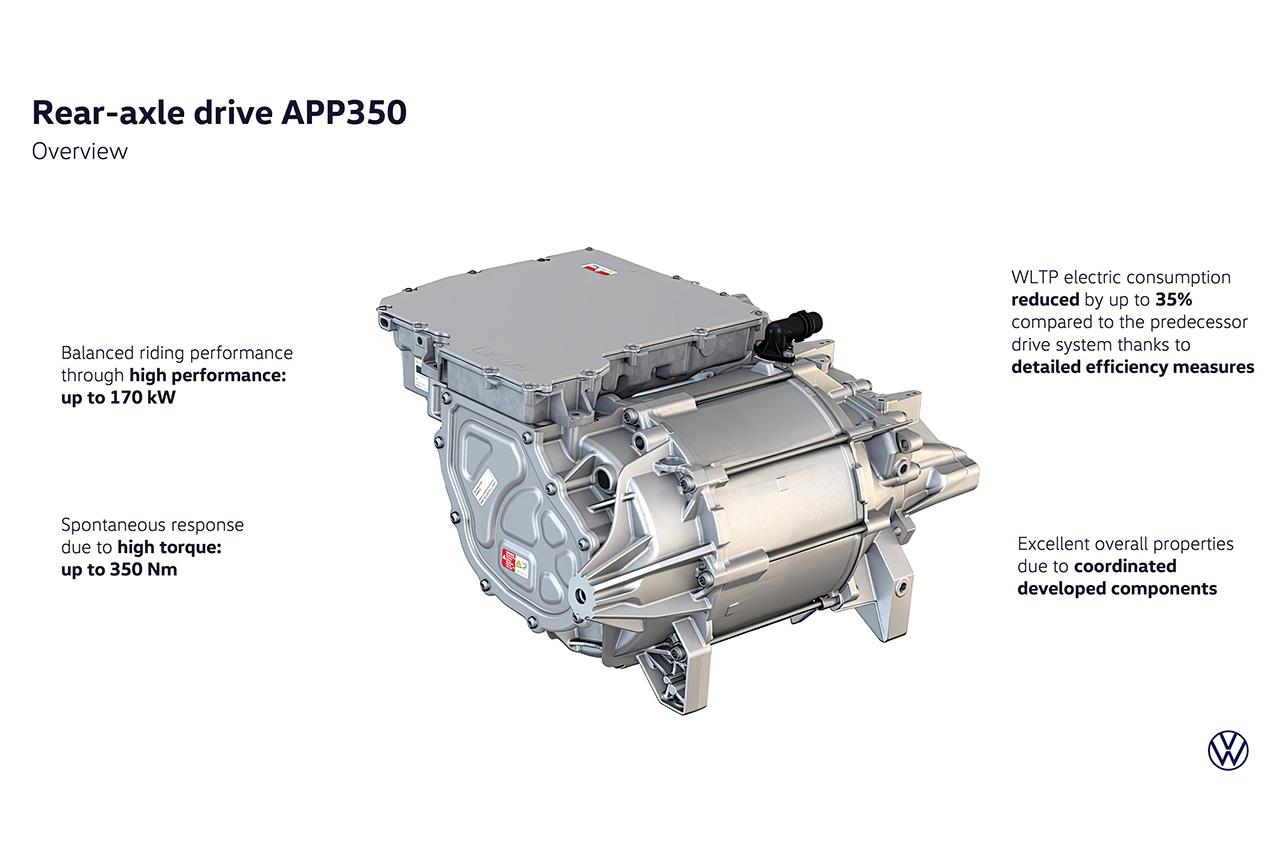 Rear-axle drive APP350
Overview

Balanced riding performance through high performance: up to 170 kW

Spontaneous response due to high torque: up to 350 Nm

WLTP electric consumption reduced by up to 35% compared to the predecessor drive system thanks to detailed efficiency measures

Excellent overall properties due to coordinated developed components