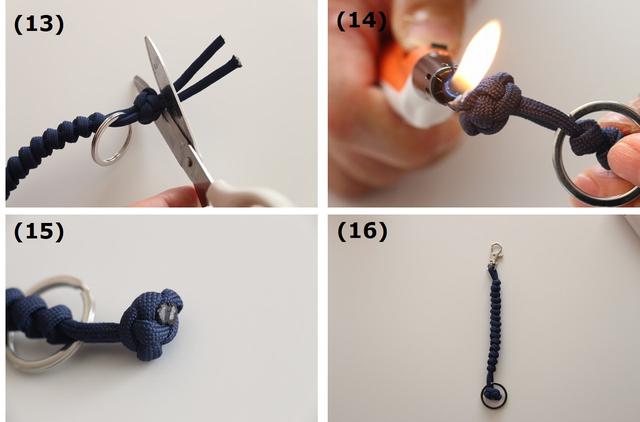 (13)

(14)

(15)

(16)