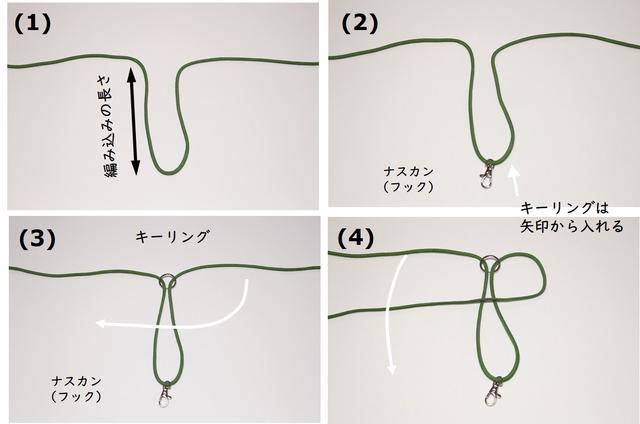 (1)

編み込みの長さ

(2)

ナスカン
（フック）

キーリングは
矢印から入れる

(3)

キーリング

ナスカン
（フック）

(4)