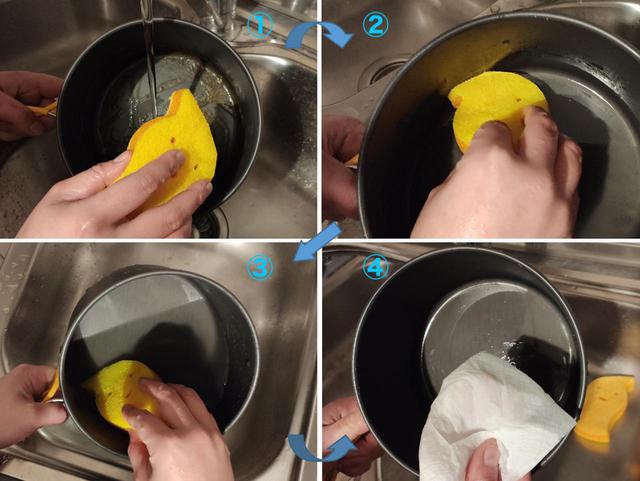 ①
②
③
④