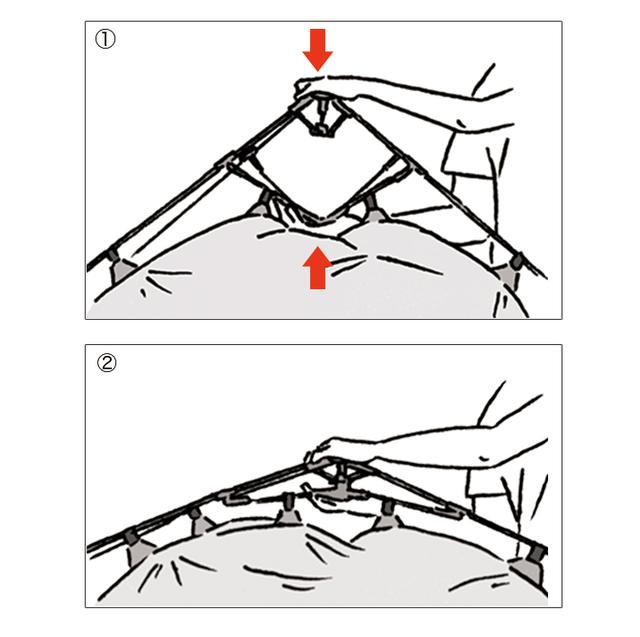 ①

②