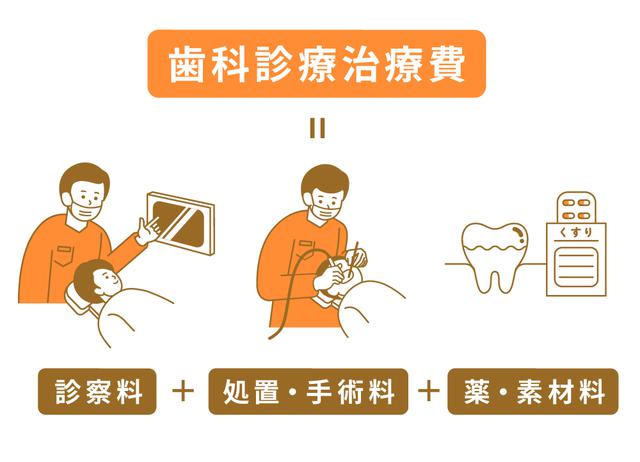 歯科診療治療費

=

くすり

診察料 + 処置・手術料 + 薬・素材料