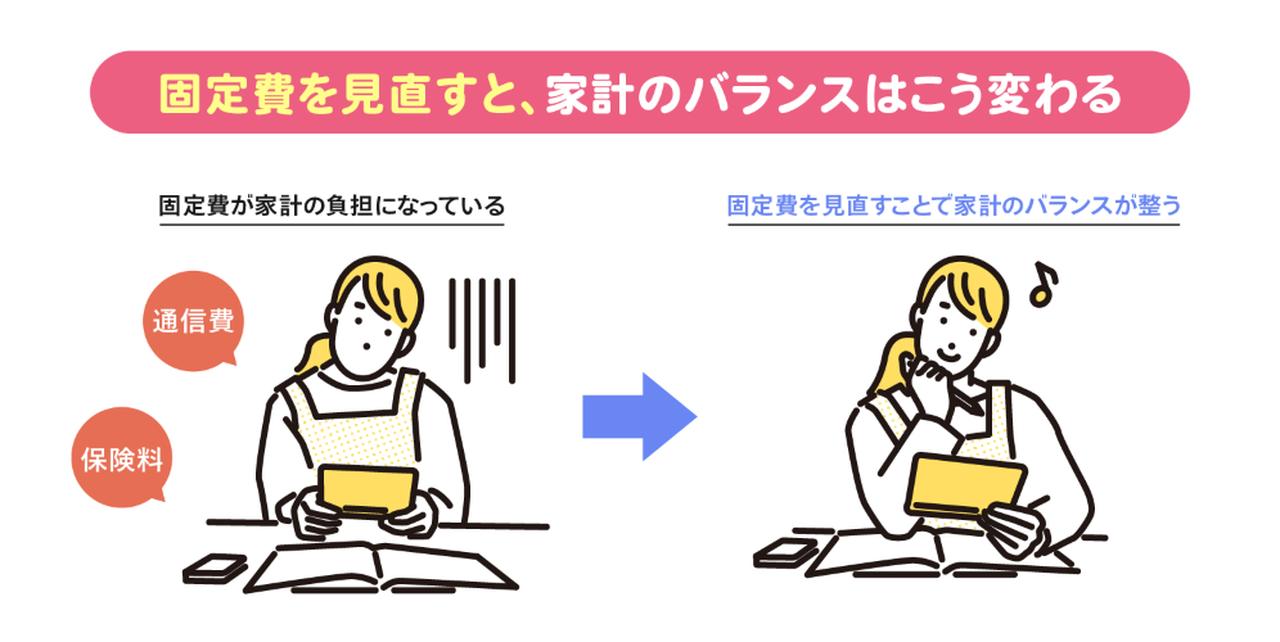 固定費を見直すと、家計のバランスはこう変わる

固定費が家計の負担になっている

通信費

保険料

固定費を見直すことで家計のバランスが整う