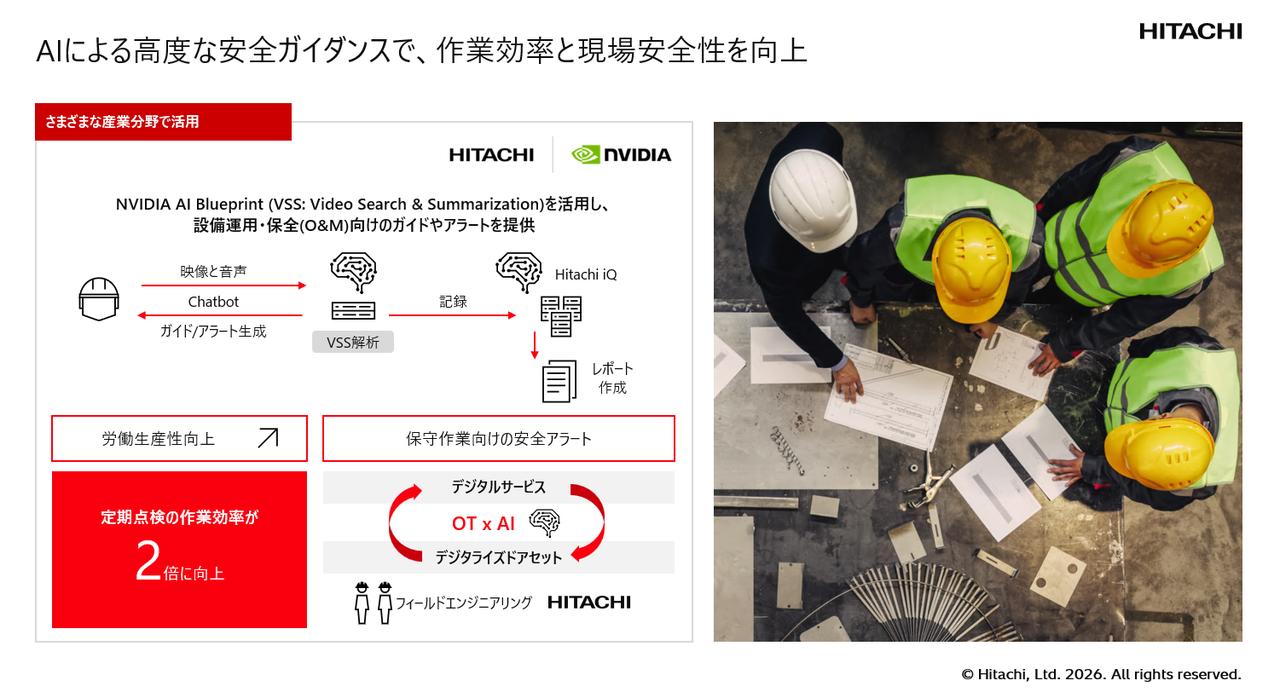 AIによる高度な安全ガイダンスで、作業効率と現場安全性を向上

HITACHI

さまざまな産業分野で活用

HITACHI NVIDIA

NVIDIA AI Blueprint (VSS: Video Search & Summarization)を活用し、設備運用・保全(O&M)向けのガイドやアラートを提供

映像と音声

Chatbot

ガイド/アラート生成

VSS解析

記録

Hitachi iQ

レポート作成

労働生産性向上

保守作業向けの安全アラート

定期点検の作業効率が

2倍に向上

デジタルサービス

OT x AI

デジタライズドアセット

フィールドエンジニアリング HITACHI

© Hitachi, Ltd. 2026. All rights reserved.