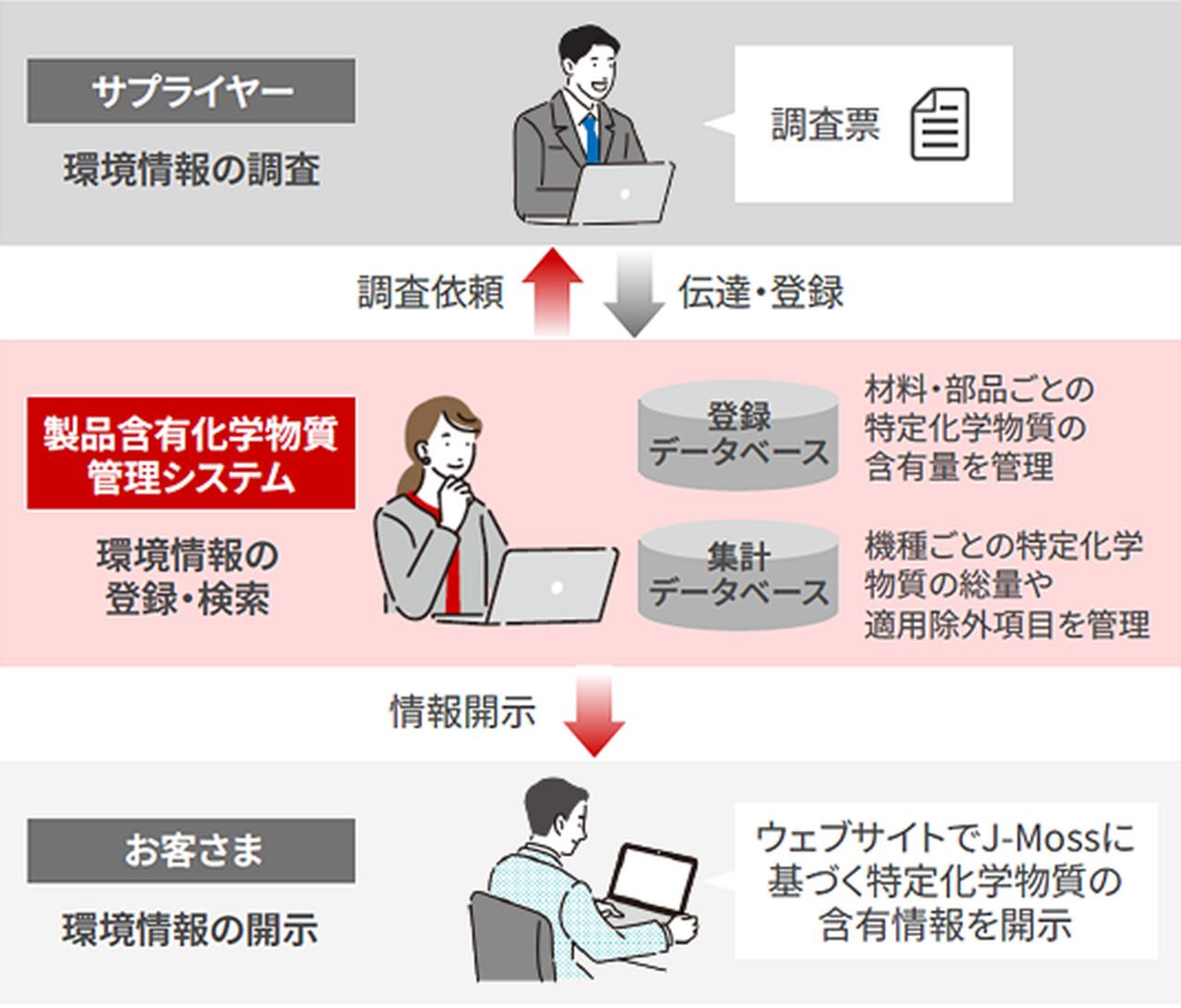 サプライヤー

環境情報の調査

調査票

調査依頼

伝達・登録

製品含有化学物質管理システム

環境情報の登録・検索

登録データベース

材料・部品ごとの特定化学物質の含有量を管理

集計データベース

機種ごとの特定化学物質の総量や適用除外項目を管理

情報開示

お客さま

環境情報の開示

ウェブサイトでJ-Mossに基づく特定化学物質の含有情報を開示